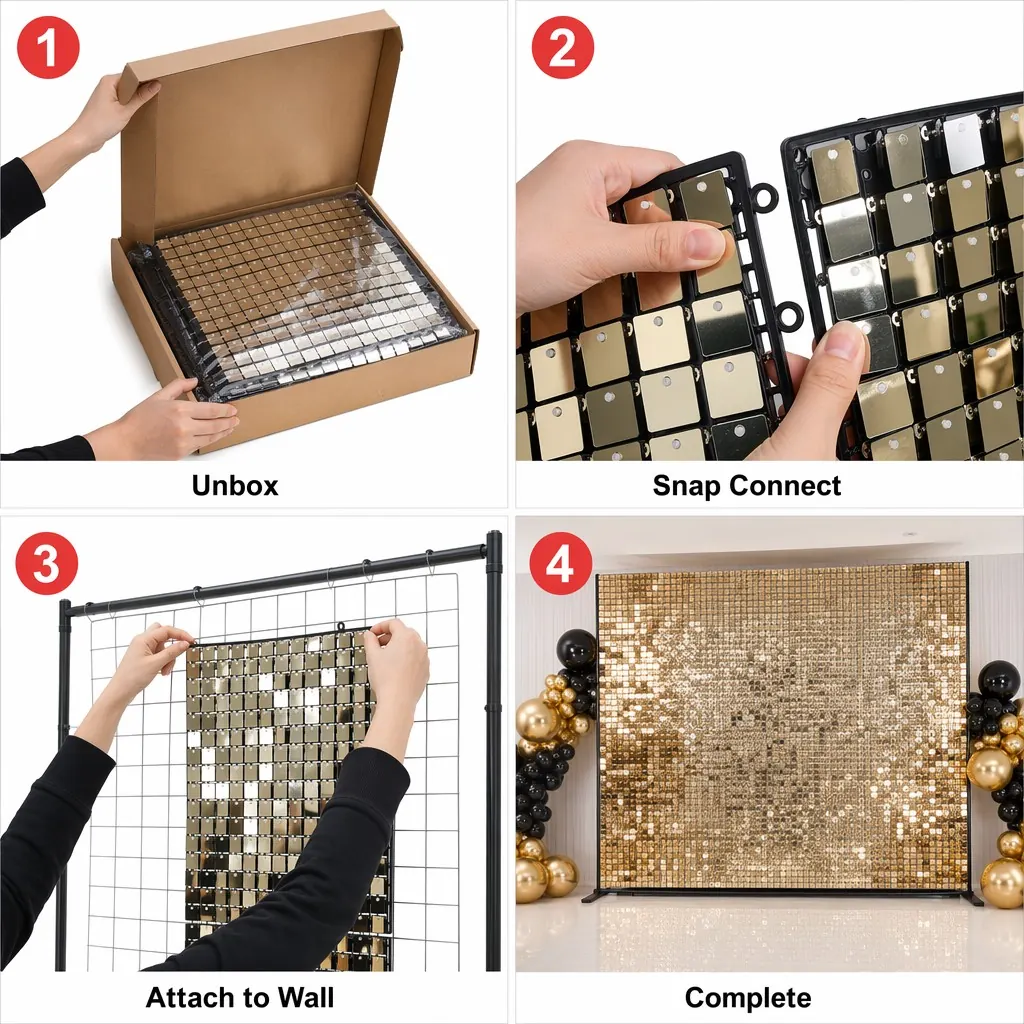 1
Unbox

2
Snap Connect

3
Attach to Wall

4
Complete